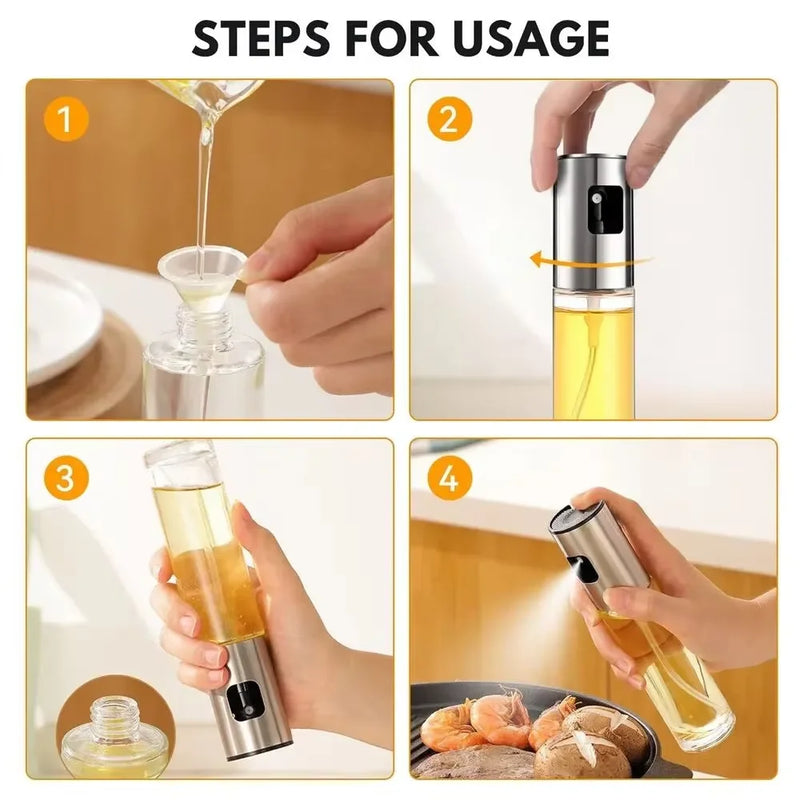 STEPS FOR USAGE

1

2

3

4