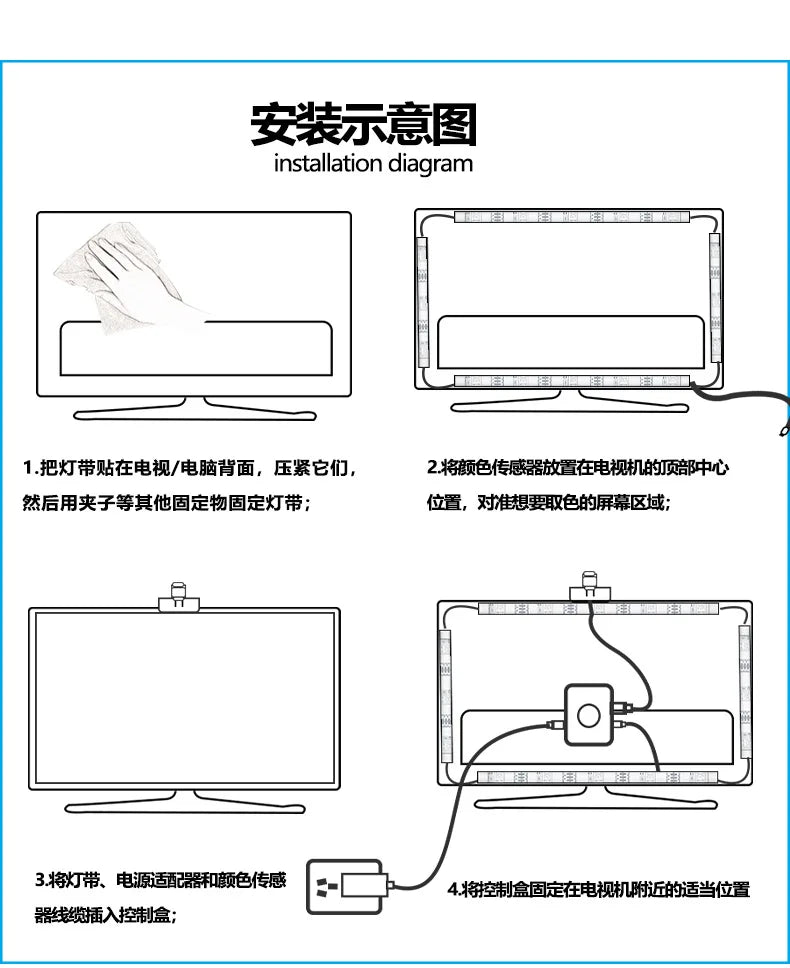 安装示意图
installation diagram

1.把灯带贴在电视/电脑背面，压紧它们，然后用夹子等其他固定物固定灯带；

2.将颜色传感器放置在电视机的顶部中心位置，对准想要取色的屏幕区域；

3.将灯带、电源适配器和颜色传感器线缆插入控制盒；

4.将控制盒固定在电视机附近的适当位置